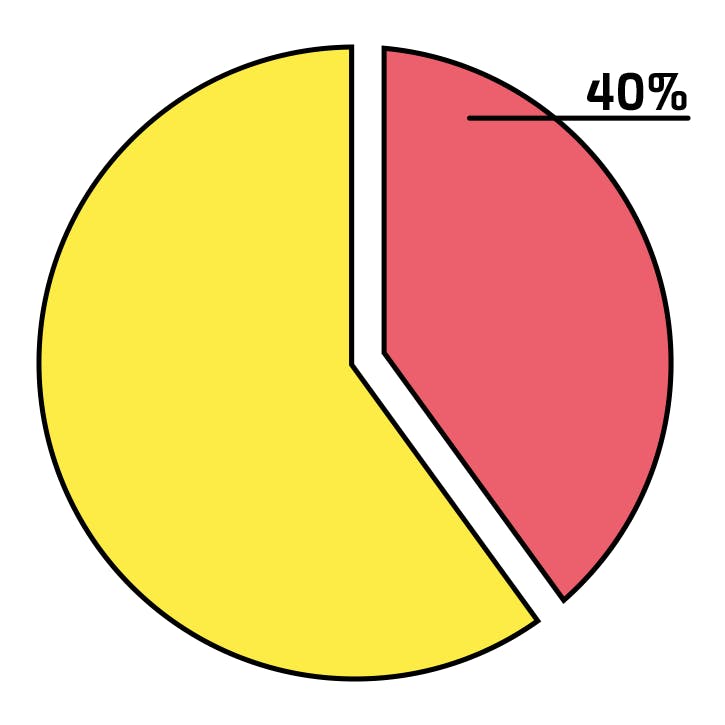 40%