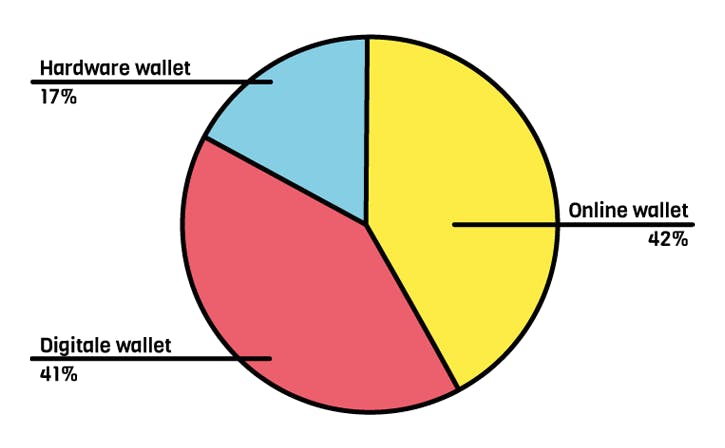 Hardware wallet
17%

Online wallet
42%

Digitale wallet
41%