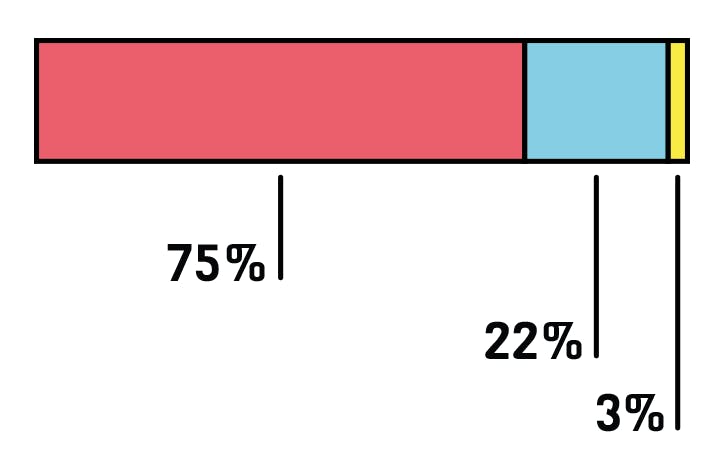 75%

22%

3%